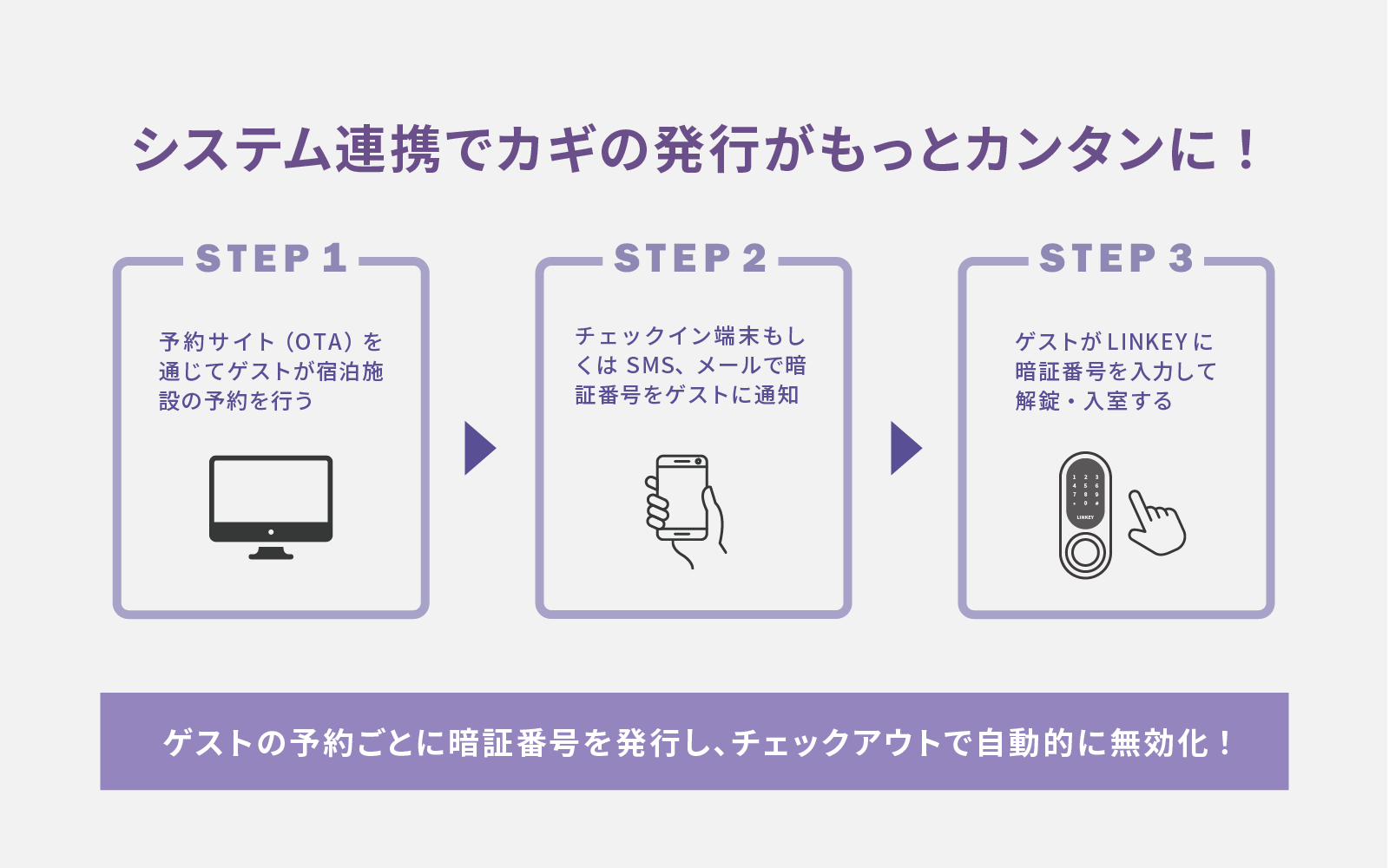 システム連携でカギの発行がもっとカンタンに！

STEP 1

予約サイト（OTA）を通じてゲストが宿泊施設の予約を行う

STEP 2

チェックイン端末もしくは SMS、メールで暗証番号をゲストに通知

STEP 3

ゲストが LINKEY に暗証番号を入力して解錠・入室する

1 2 3
4 5 6
7 8 9
* 0 #
LINKEY

ゲストの予約ごとに暗証番号を発行し、チェックアウトで自動的に無効化！